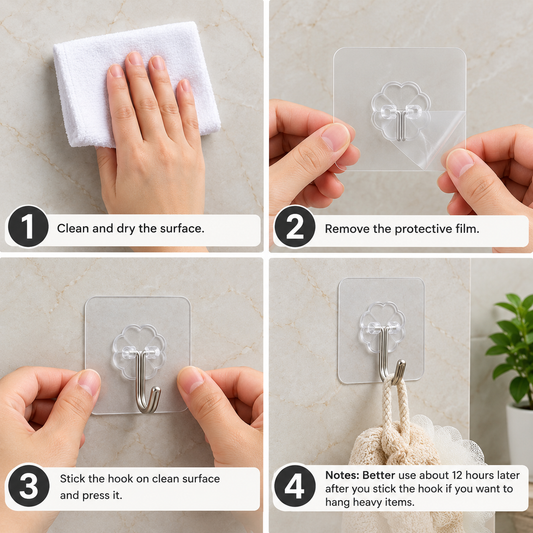 1 Clean and dry the surface.

2 Remove the protective film.

3 Stick the hook on clean surface and press it.

4 Notes: Better use about 12 hours later after you stick the hook if you want to hang heavy items.